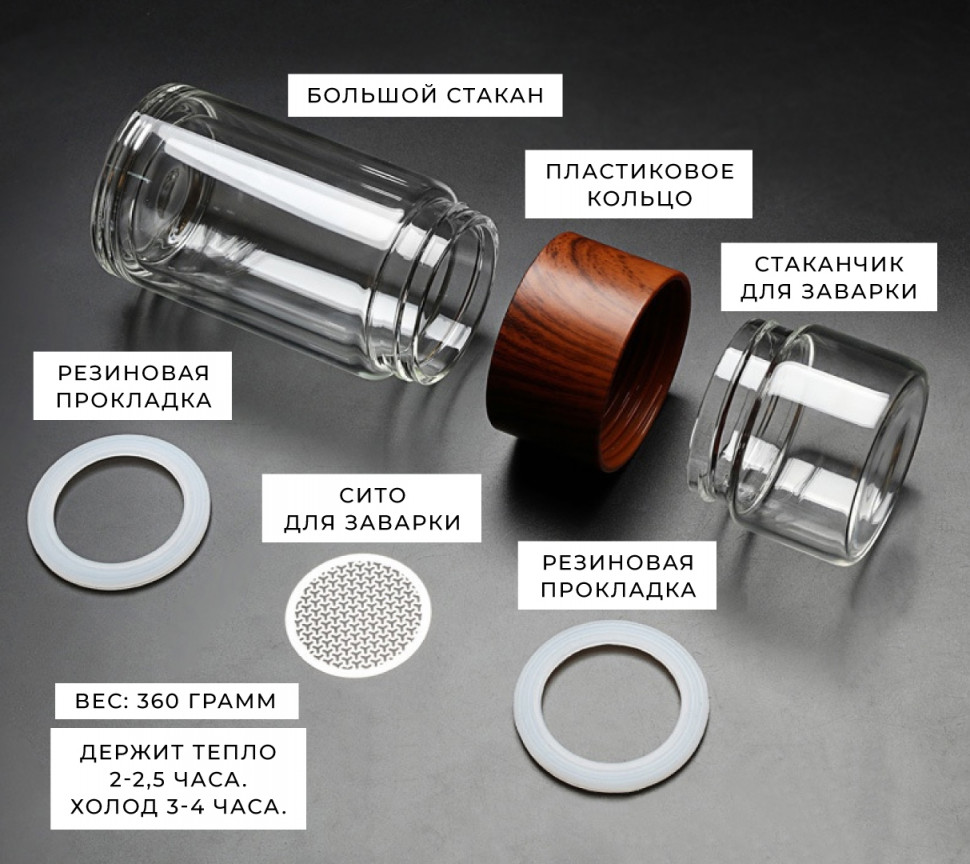 БОЛЬШОЙ СТАКАН

ПЛАСТИКОВОЕ КОЛЬЦО

СТАКАНЧИК ДЛЯ ЗАВАРКИ

РЕЗИНОВАЯ ПРОКЛАДКА

СИТО ДЛЯ ЗАВАРКИ

РЕЗИНОВАЯ ПРОКЛАДКА

ВЕС: 360 ГРАММ

ДЕРЖИТ ТЕПЛО 2-2,5 ЧАСА. ХОЛОД 3-4 ЧАСА.