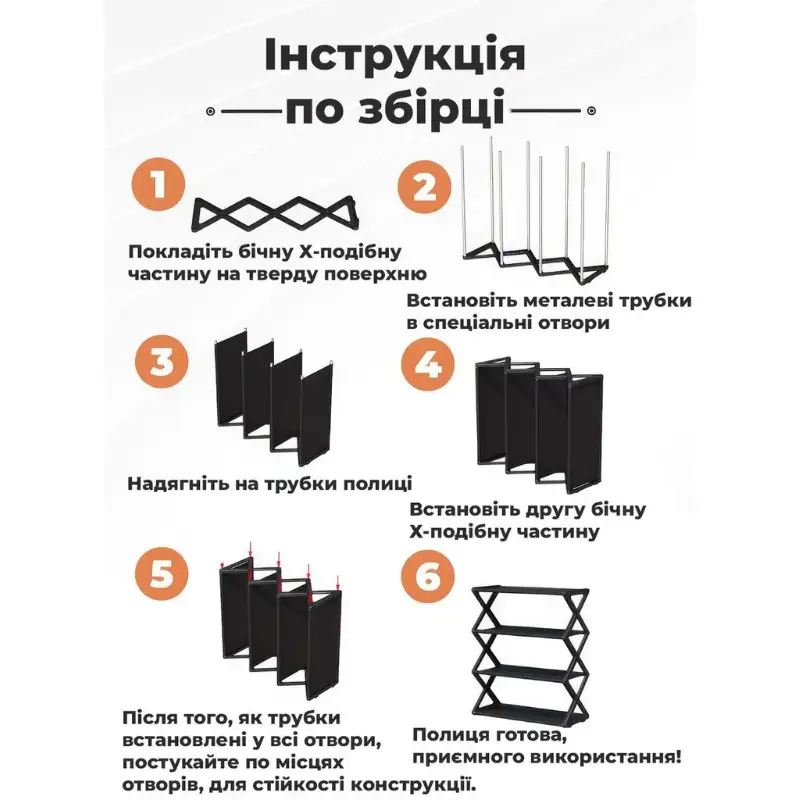 Інструкція
по збірці

1
Покладіть бічну Х-подібну частину на тверду поверхню

2
Встановіть металеві трубки в спеціальні отвори

3
Надягніть на трубки полиці

4
Встановіть другу бічну Х-подібну частину

5
Після того, як трубки встановлені у всі отвори, постукайте по місцях отворів, для стійкості конструкції.

6
Полиця готова, приємного використання!