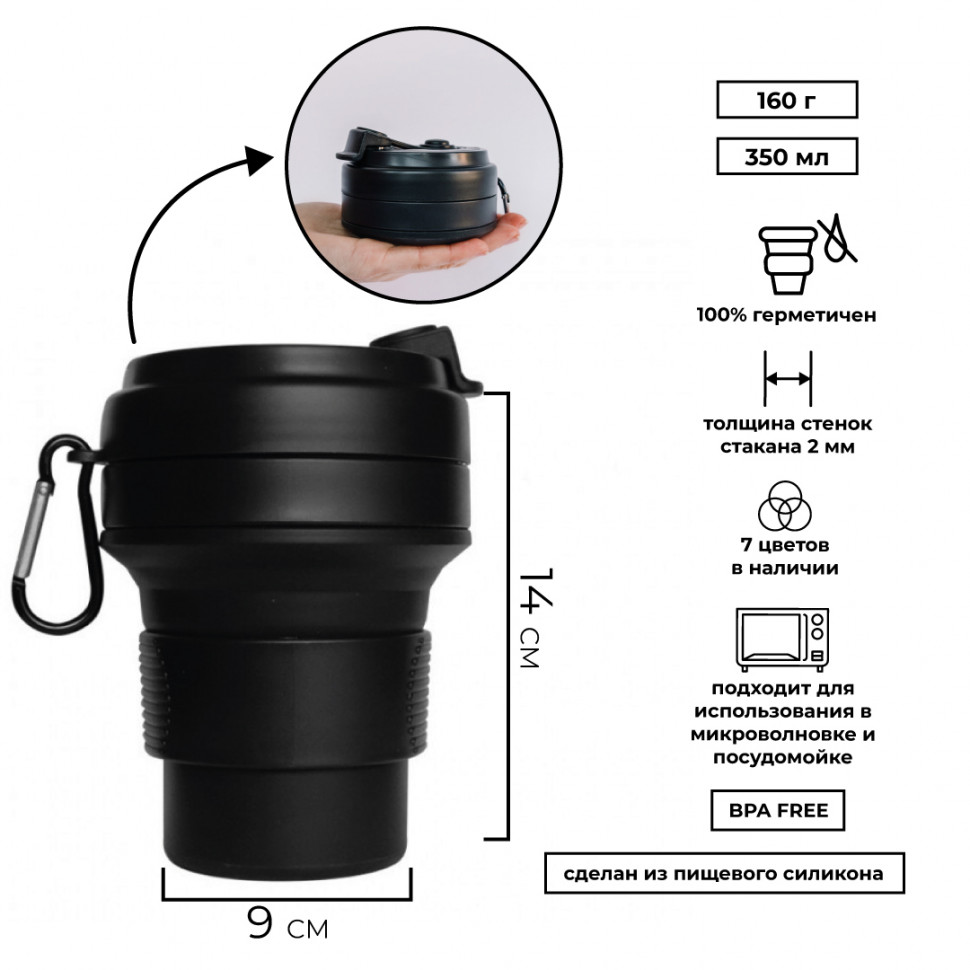 160 г

350 мл

100% герметичен

толщина стенок стакана 2 мм

7 цветов в наличии

подходит для использования в микроволновке и посудомойке

BPA FREE

сделан из пищевого силикона

14 см

9 см