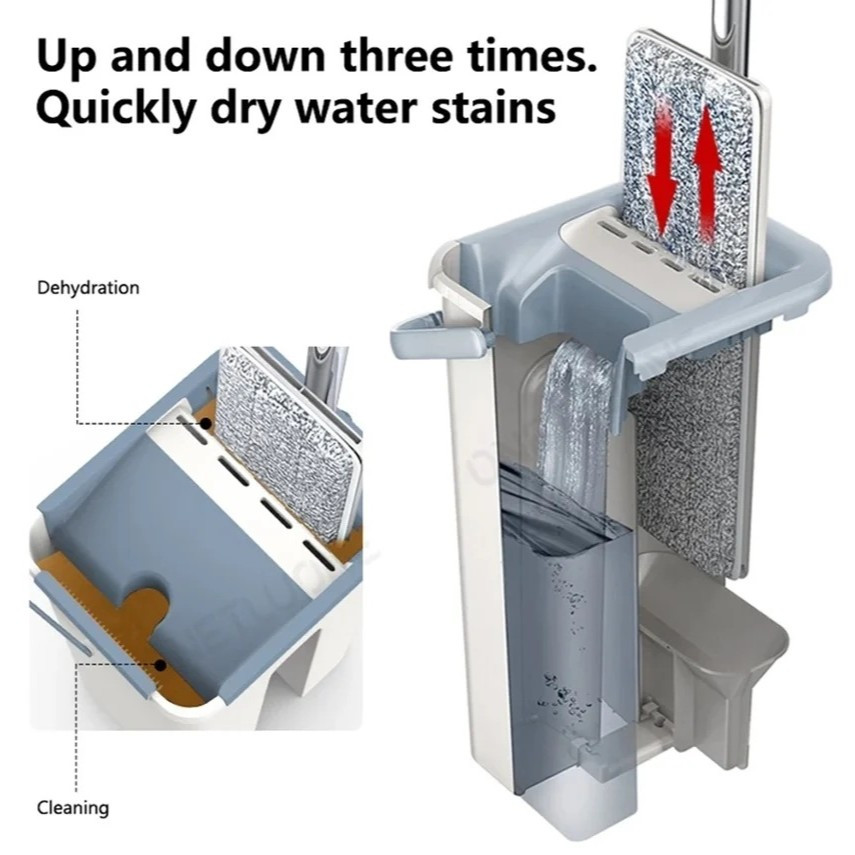 Up and down three times.
Quickly dry water stains

Dehydration

Cleaning