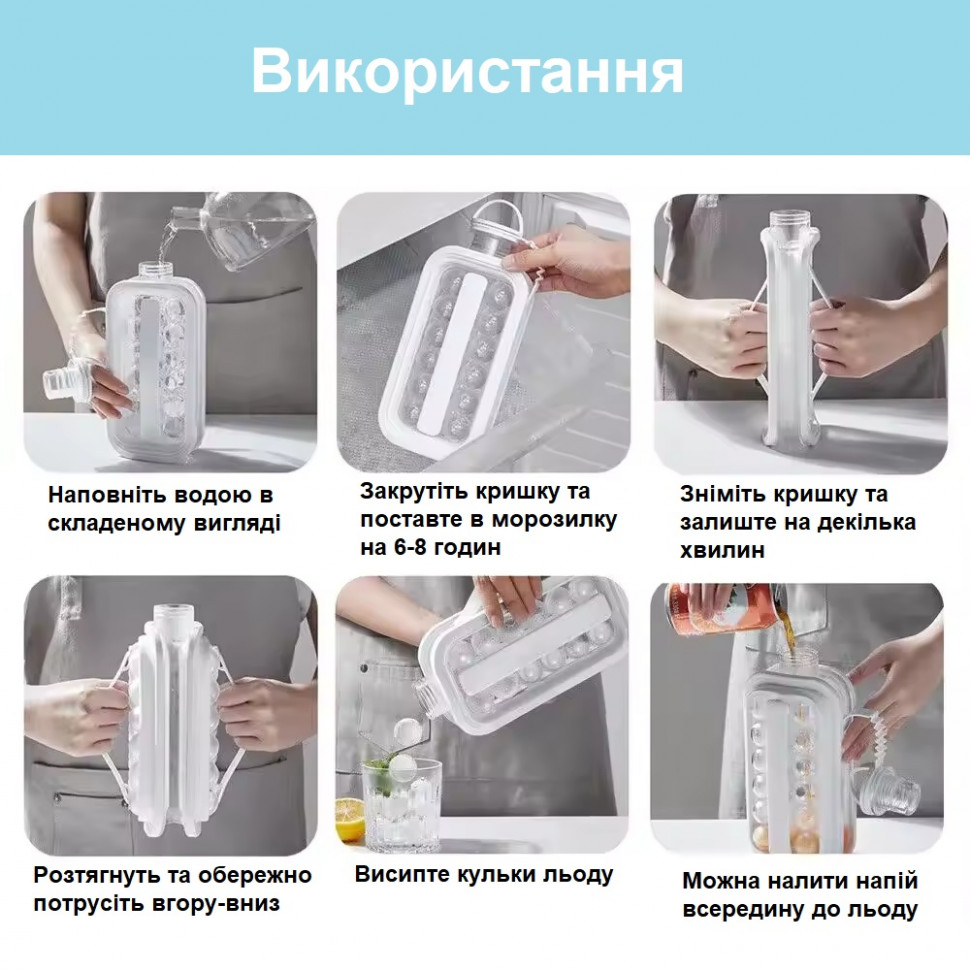 Використання

Наповніть водою в складеному вигляді

Закрутіть кришку та поставте в морозилку на 6-8 годин

Зніміть кришку та залиште на декілька хвилин

Розтягнуть та обережно потрусіть вгору-вниз

Висипте кульки льоду

Можна налити напій всередину до льоду